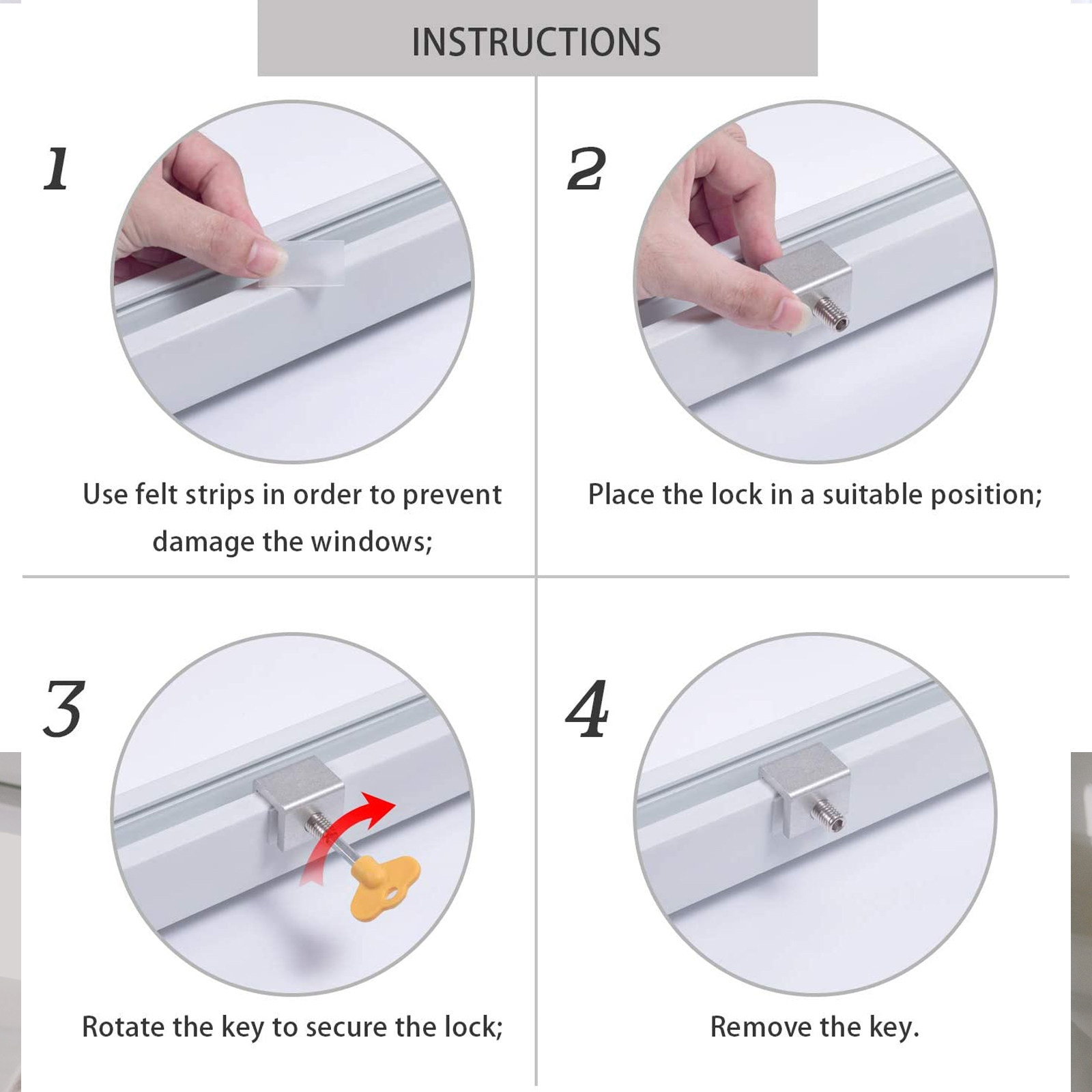 INSTRUCTIONS

1

Use felt strips in order to prevent damage the windows;

2

Place the lock in a suitable position;

3

Rotate the key to secure the lock;

4

Remove the key.